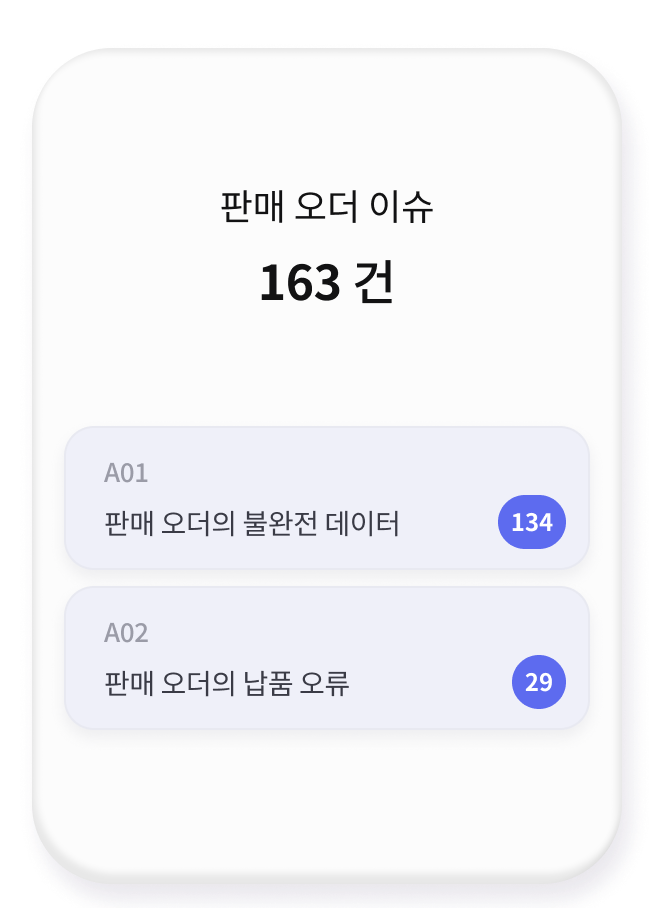 판매 오더 이슈

163 건

A01
판매 오더의 불완전 데이터
134

A02
판매 오더의 납품 오류
29